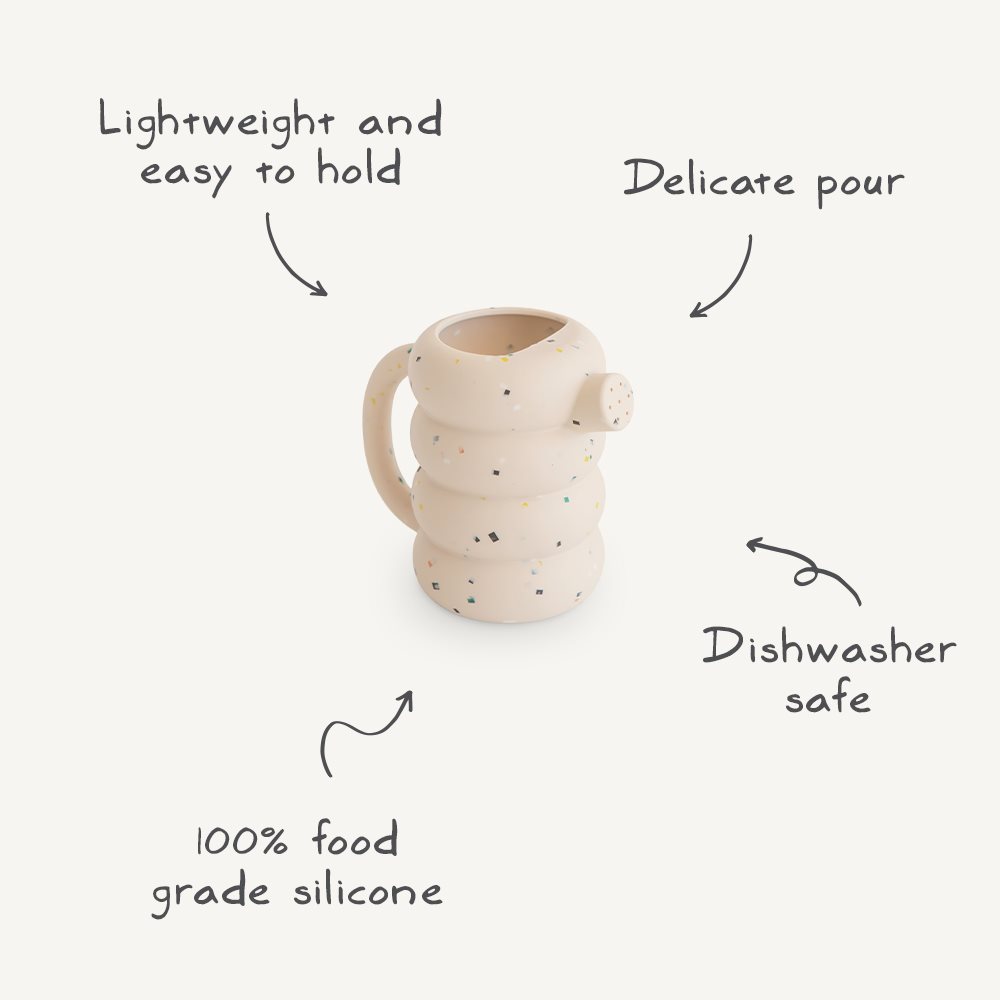 Lightweight and easy to hold

Delicate pour

Dishwasher safe

100% food grade silicone